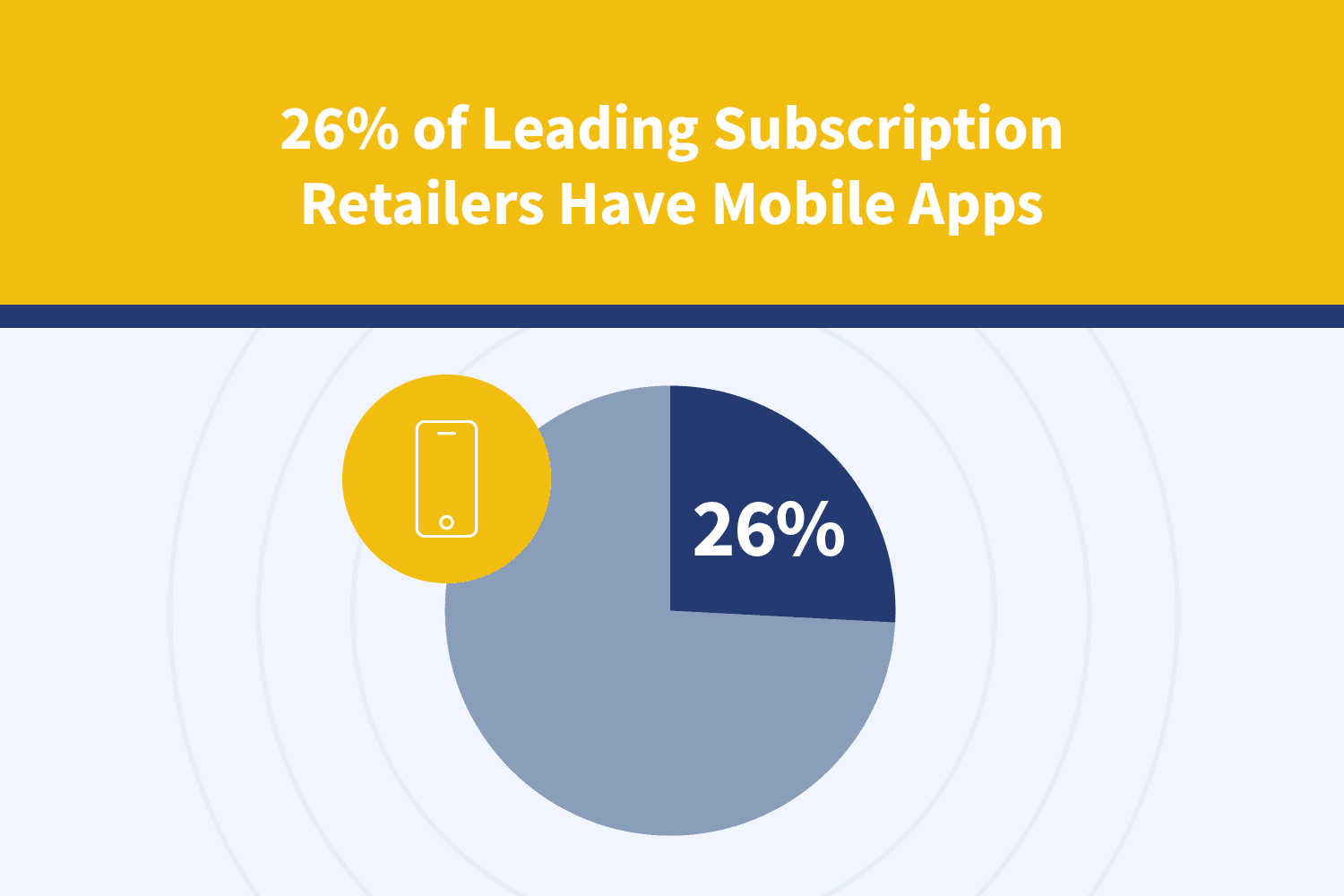 26% of Leading Subscription Retailers Have Mobile Apps

26%