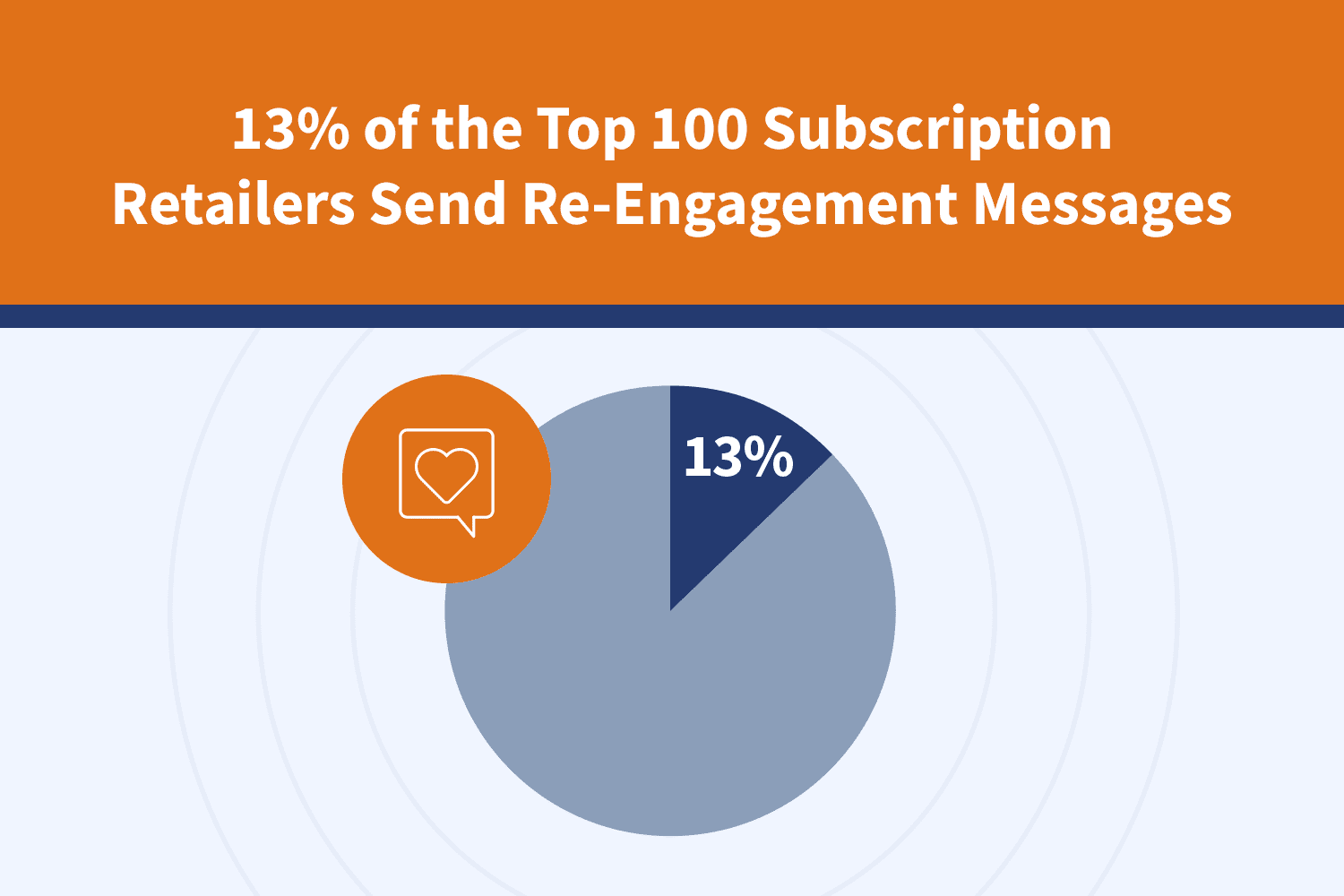 13% of the Top 100 Subscription Retailers Send Re-Engagement Messages

13%